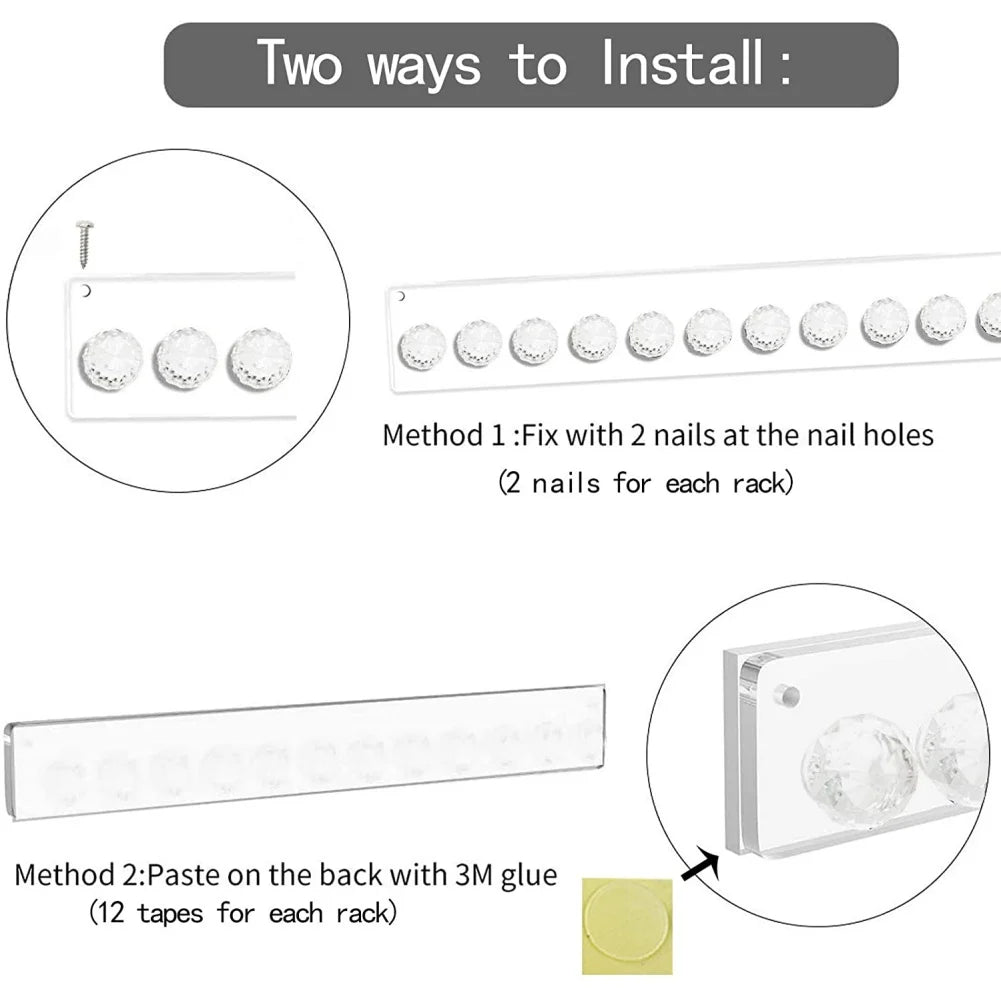 Two ways to Install:

Method 1 :Fix with 2 nails at the nail holes
(2 nails for each rack)

Method 2:Paste on the back with 3M glue
(12 tapes for each rack)